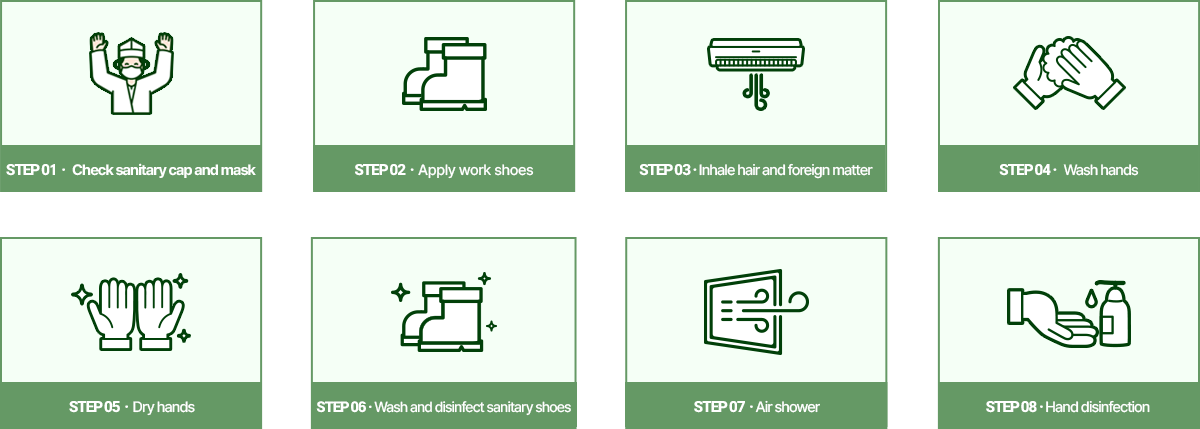 STEP 01 · Check sanitary cap and mask

STEP 02 · Apply work shoes

STEP 03 · Inhale hair and foreign matter

STEP 04 · Wash hands

STEP 05 · Dry hands

STEP 06 · Wash and disinfect sanitary shoes

STEP 07 · Air shower

STEP 08 · Hand disinfection